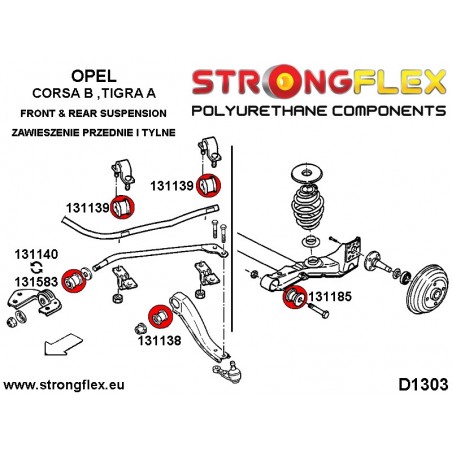 OPEL
CORSA B ,TIGRA A
FRONT & REAR SUSPENSION
ZAWIESZENIE PRZEDNIE I TYLNE

STRONGFLEX
POLYURETHANE COMPONENTS

131139
131139
131140
131583
131138
131185

www.strongflex.eu

D1303